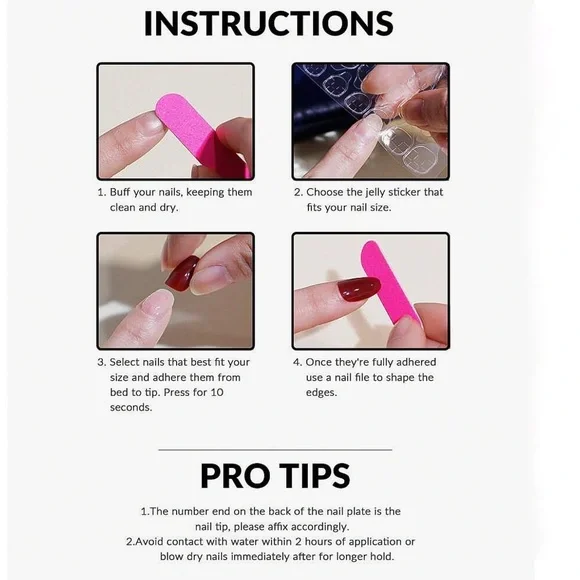 INSTRUCTIONS

1. Buff your nails, keeping them clean and dry.

2. Choose the jelly sticker that fits your nail size.

3. Select nails that best fit your size and adhere them from bed to tip. Press for 10 seconds.

4. Once they're fully adhered use a nail file to shape the edges.

PRO TIPS

1.The number end on the back of the nail plate is the nail tip, please affix accordingly.
2.Avoid contact with water within 2 hours of application or blow dry nails immediately after for longer hold.